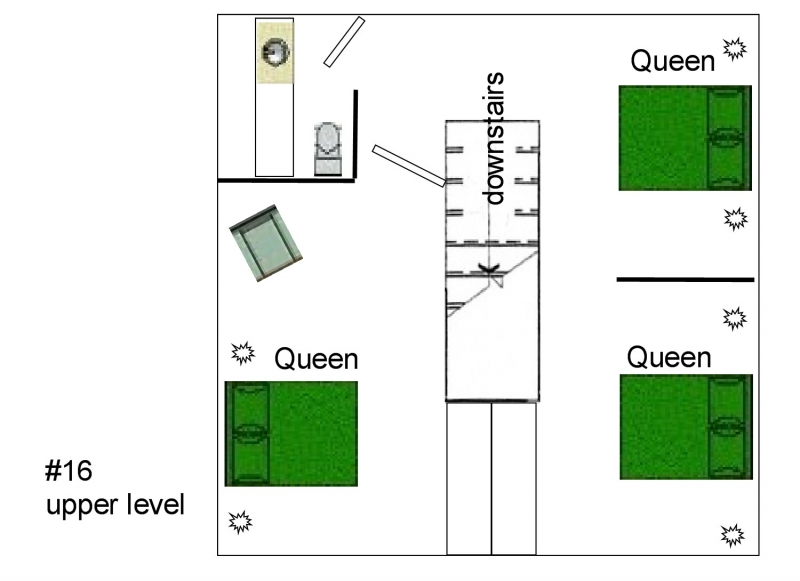 Queen

downstairs

Queen

Queen

#16
upper level